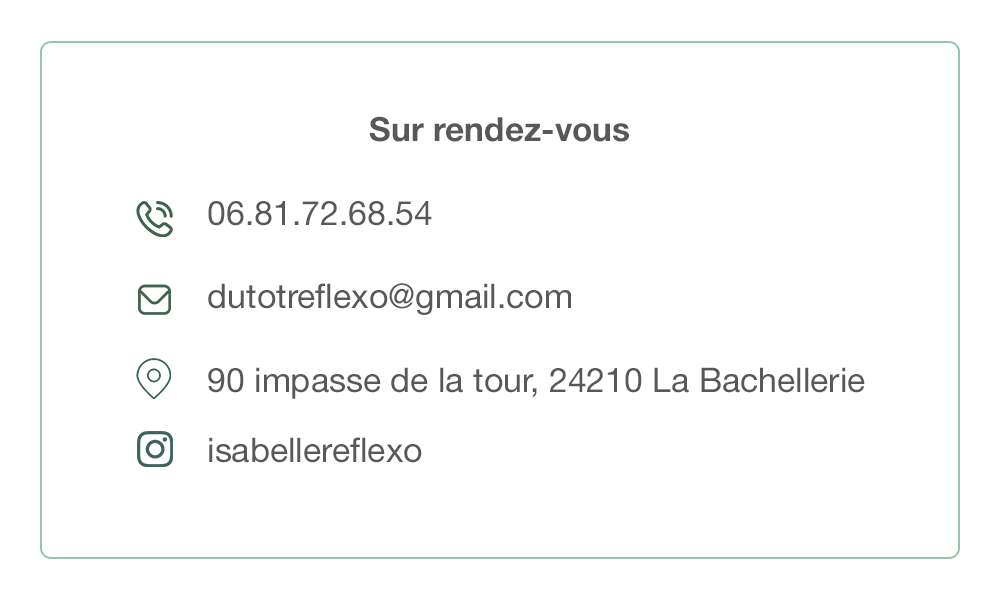 Sur rendez-vous

06.81.72.68.54

dutotreflexo@gmail.com

90 impasse de la tour, 24210 La Bachellerie

isabellereflexo